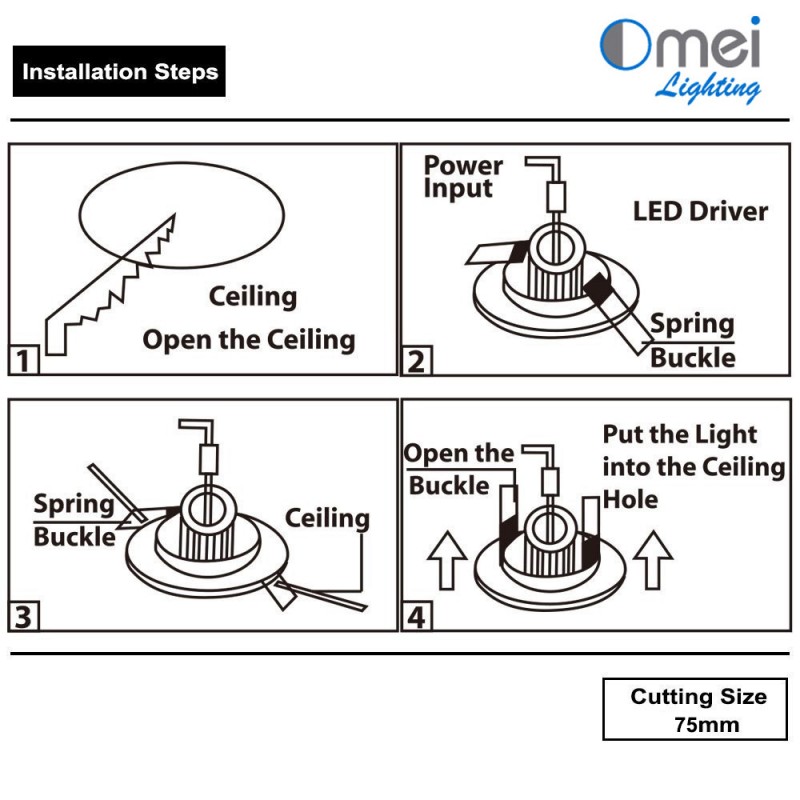 Installation Steps

Omei
Lighting

Ceiling
Open the Ceiling
1

Power Input
LED Driver
Spring Buckle
2

Spring Buckle
Ceiling
3

Open the Buckle
Put the Light into the Ceiling Hole
4

Cutting Size
75mm