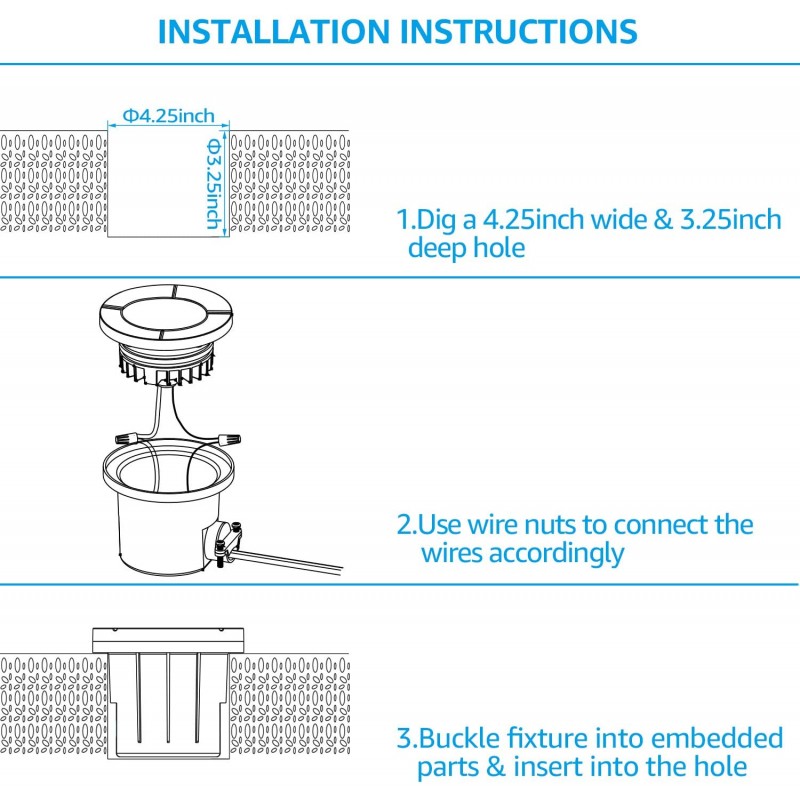 INSTALLATION INSTRUCTIONS

Φ4.25inch

Φ3.25inch

1.Dig a 4.25inch wide & 3.25inch deep hole

2.Use wire nuts to connect the wires accordingly

3.Buckle fixture into embedded parts & insert into the hole